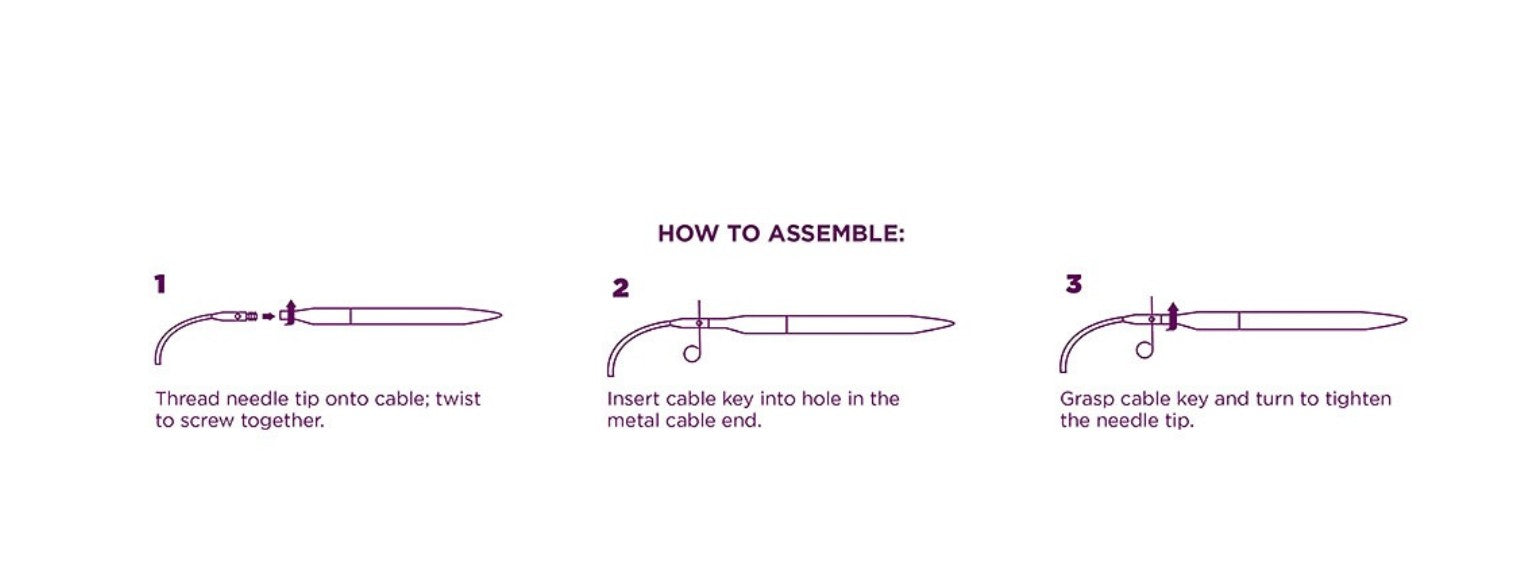 HOW TO ASSEMBLE:

1

Thread needle tip onto cable; twist to screw together.

2

Insert cable key into hole in the metal cable end.

3

Grasp cable key and turn to tighten the needle tip.