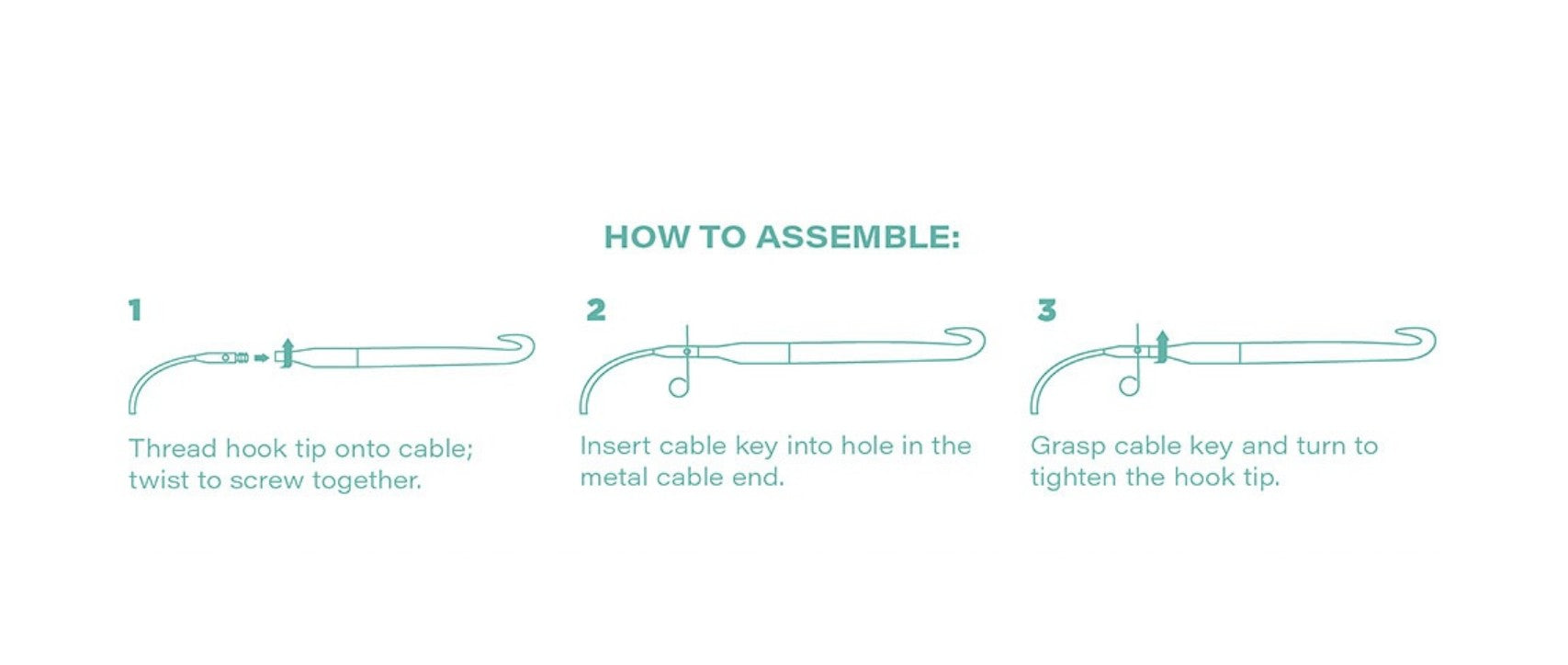 HOW TO ASSEMBLE:

1

Thread hook tip onto cable; twist to screw together.

2

Insert cable key into hole in the metal cable end.

3

Grasp cable key and turn to tighten the hook tip.