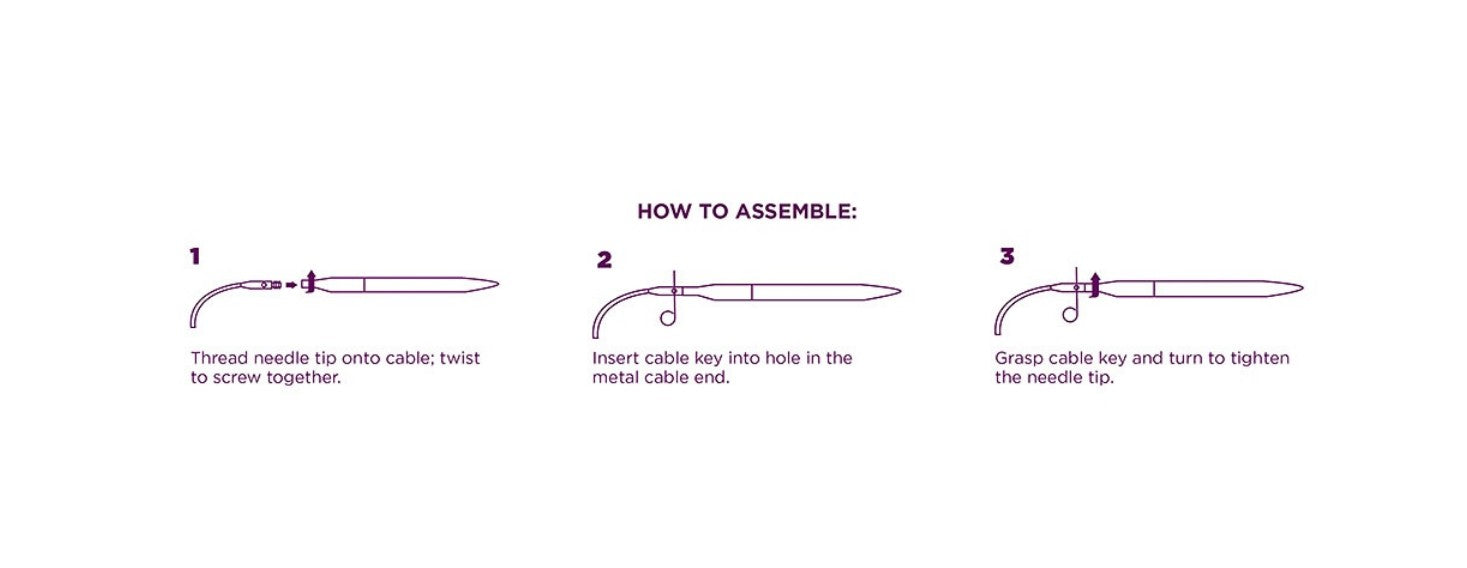 HOW TO ASSEMBLE:

1

Thread needle tip onto cable; twist to screw together.

2

Insert cable key into hole in the metal cable end.

3

Grasp cable key and turn to tighten the needle tip.